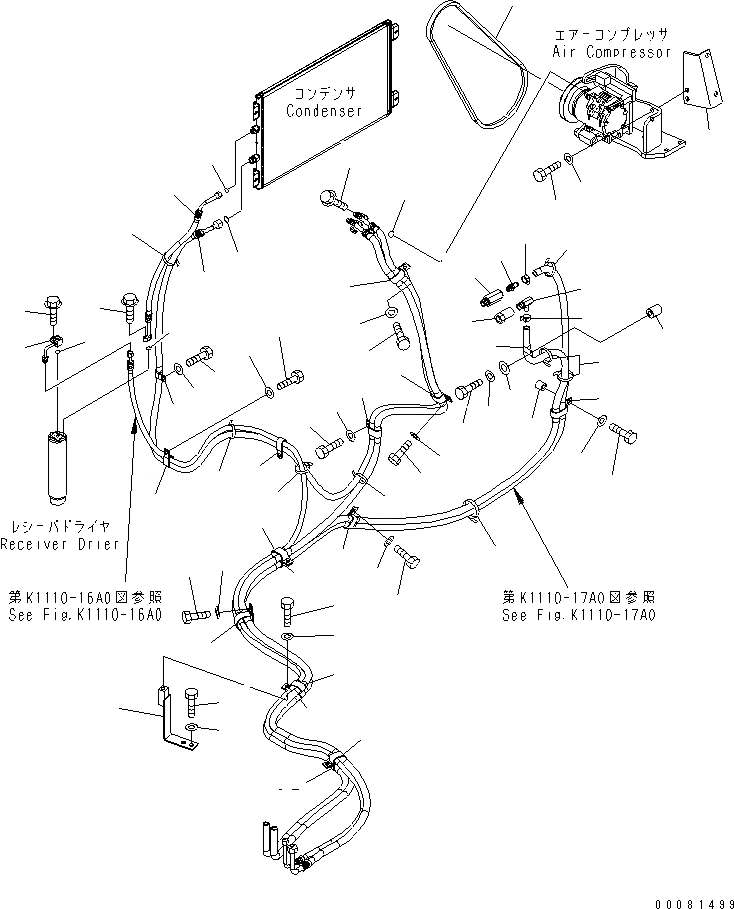 エアーコンプレッサ
Air Compressor

コンデンサ
Condenser

レシーバドライヤ
Receiver Drier

第K1110-16A0図参照
See Fig.K1110-16A0

第K1110-17A0図参照
See Fig.K1110-17A0

00081499