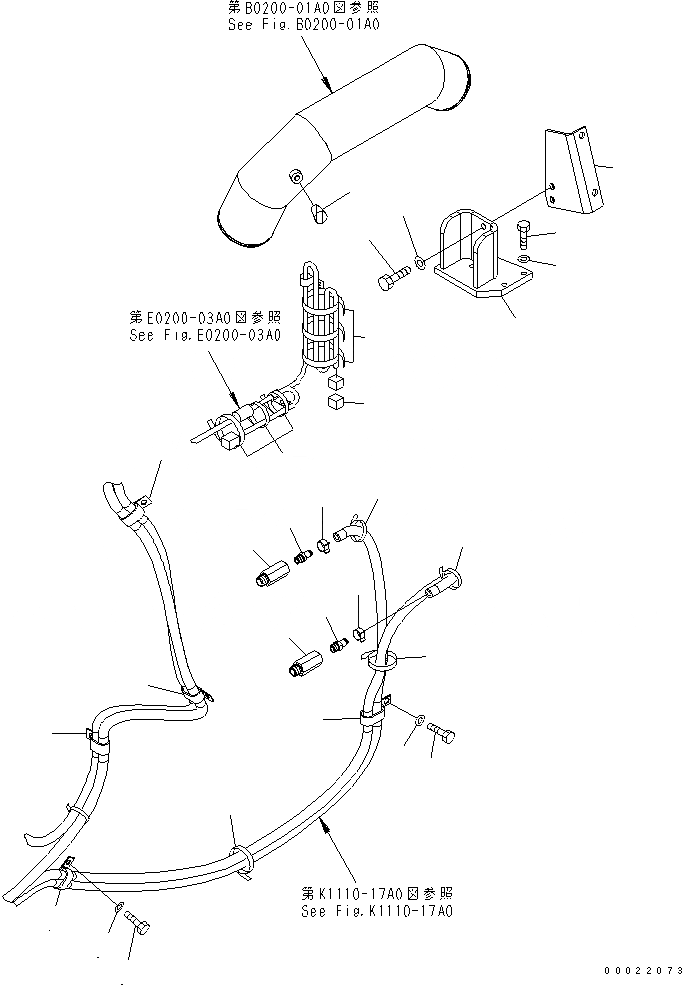 第B0200-01A0図参照
See Fig.B0200-01A0

第E0200-03A0図参照
See Fig.E0200-03A0

第K1110-17A0図参照
See Fig.K1110-17A0

00022073