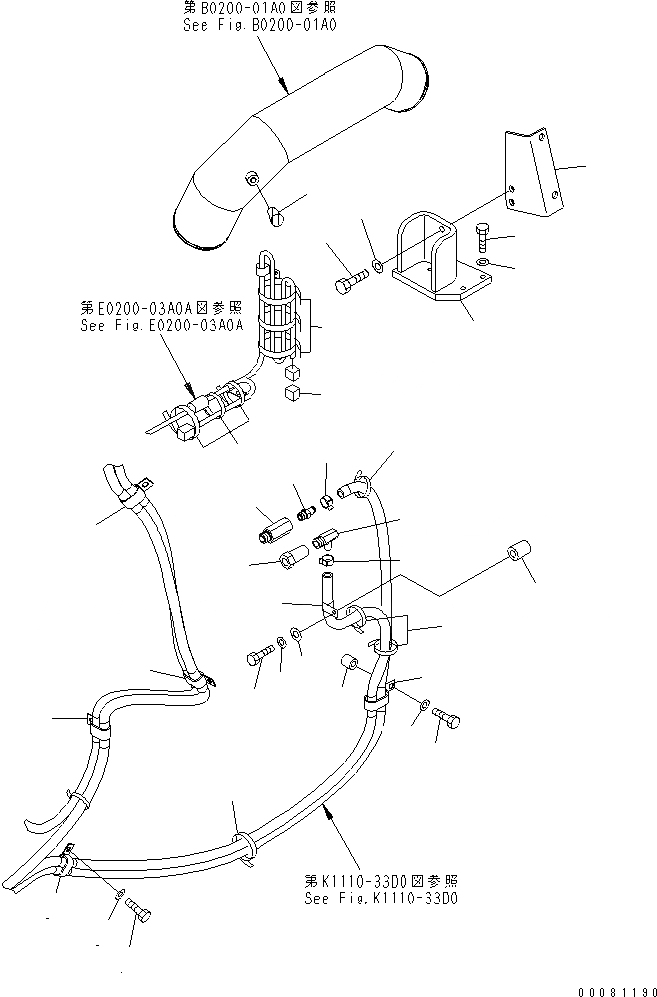 第B0200-01A0図参照
See Fig.B0200-01A0

第E0200-03A0A図参照
See Fig.E0200-03A0A

第K1110-33D0図参照
See Fig.K1110-33D0

00081190