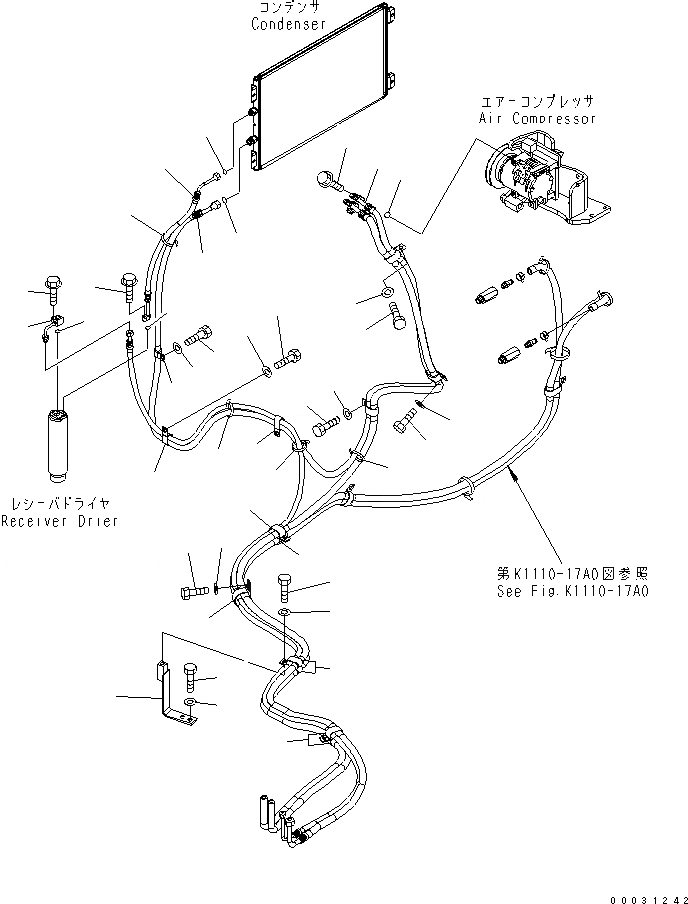 コンデンサ
Condenser

エアーコンプレッサ
Air Compressor

レシーバドライヤ
Receiver Drier

第K1110-17A0図参照
See Fig.K1110-17A0

00031242