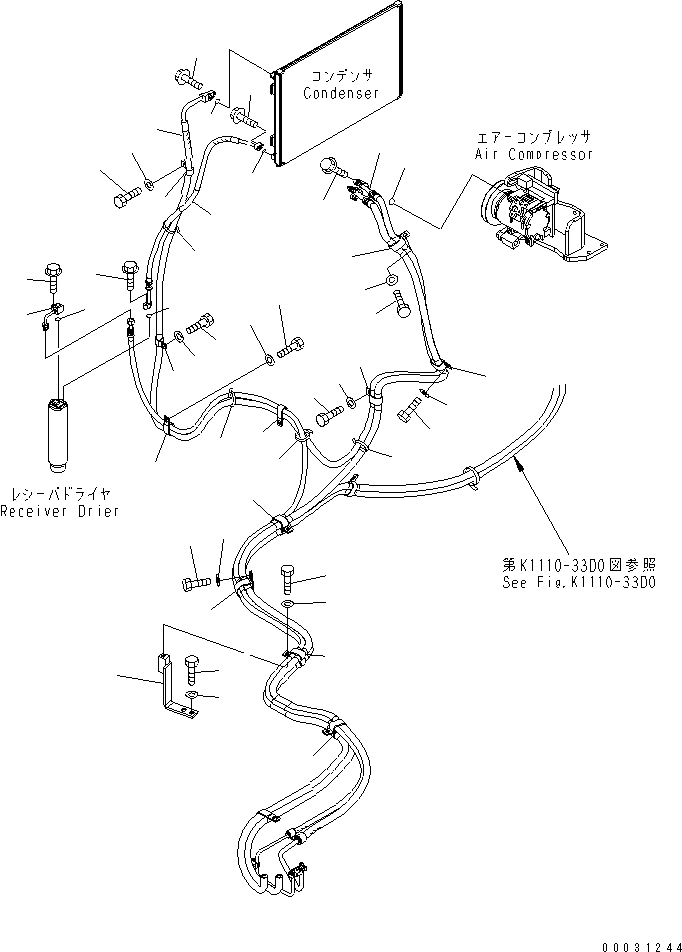 コンデンサ
Condenser

エアーコンプレッサ
Air Compressor

レシーバドライヤ
Receiver Drier

第K1110-33D0図参照
See Fig.K1110-33D0

00031244