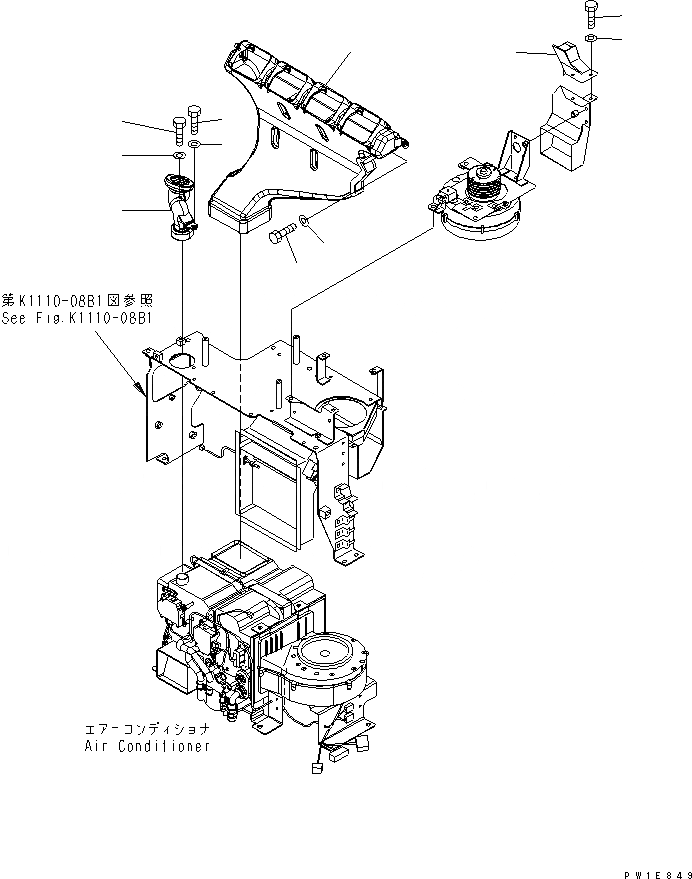 第K1110-08B1図参照
See Fig.K1110-08B1

エアーコンディショナ
Air Conditioner

PW1E849