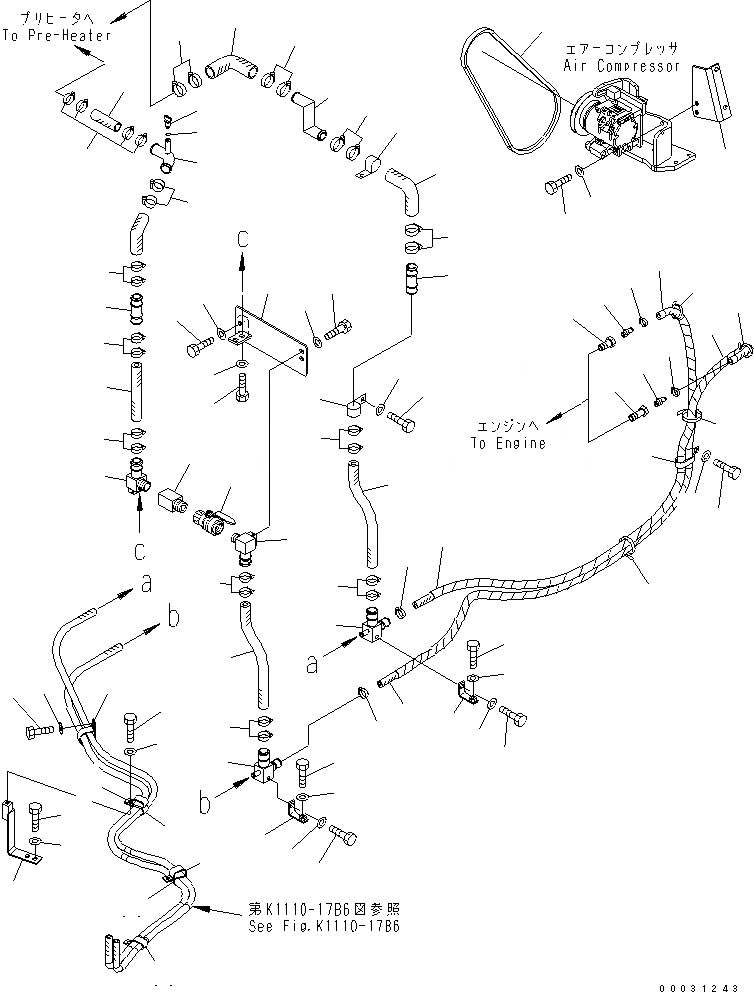 プリヒータへ
To Pre-Heater

エアーコンプレッサ
Air Compressor

C

エンジンへ
To Engine

C

a

b

a

b

第K1110-17B6図参照
See Fig.K1110-17B6

00031243