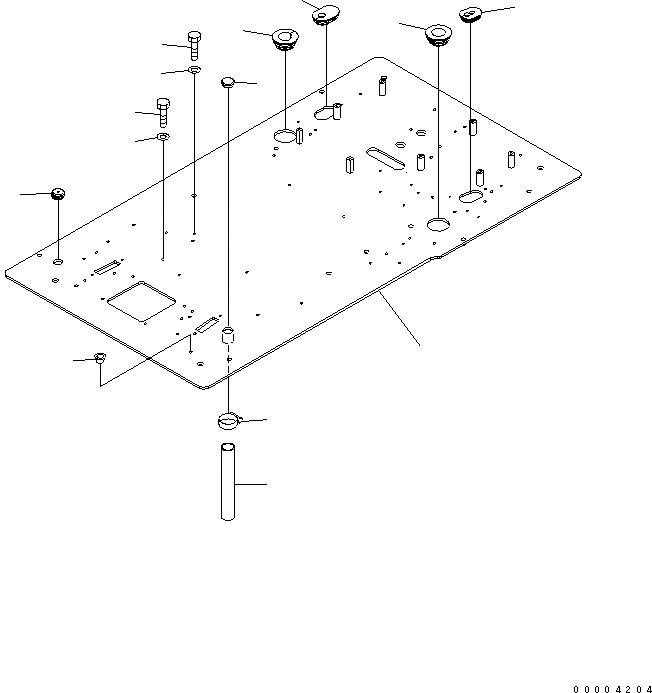 00004204