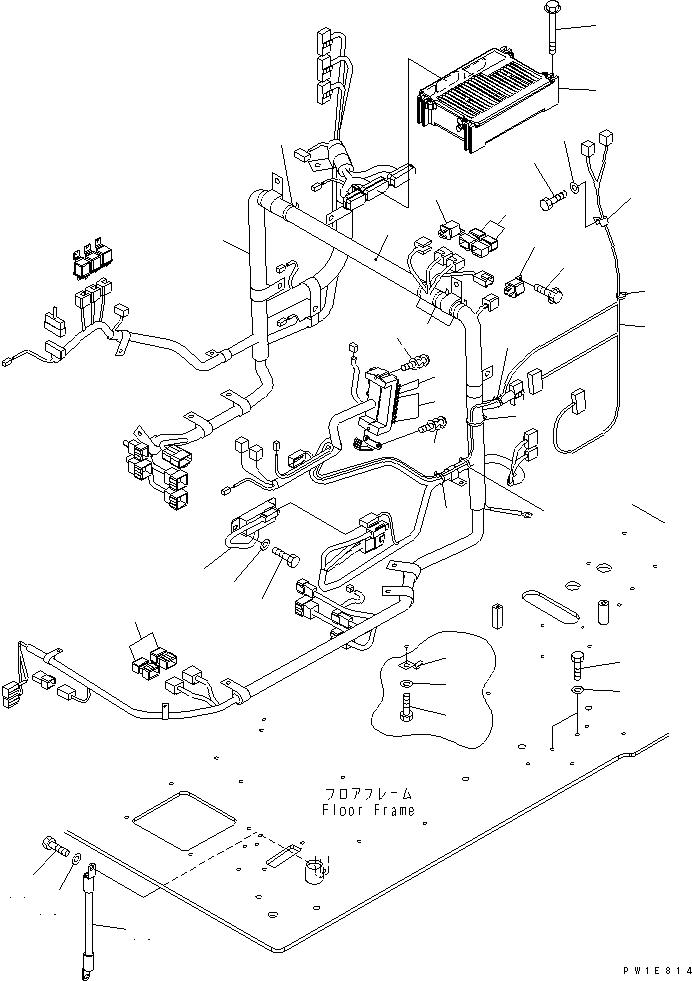 フロアフレーム
Floor Frame

PW1E814