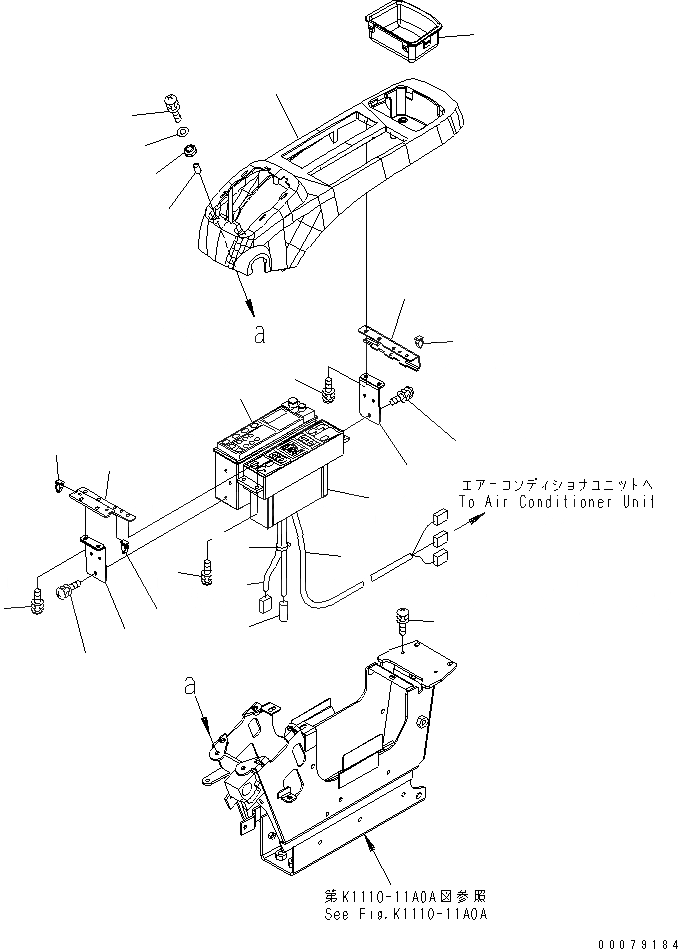 a

エアーコンディショナユニットへ
To Air Conditioner Unit

a

第K1110-11A0A図参照
See Fig.K1110-11A0A

00079184