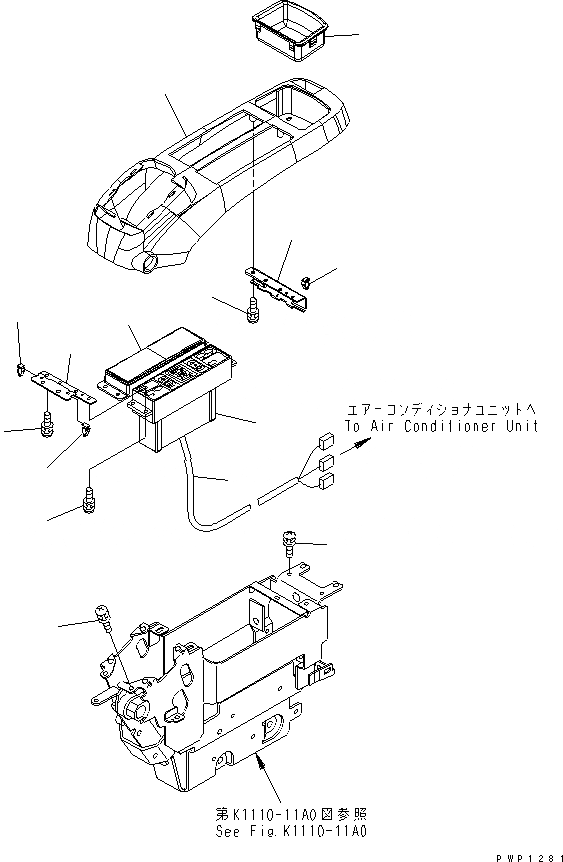 エアーコンディショナユニットへ
To Air Conditioner Unit

第K1110-11A0図参照
See Fig.K1110-11A0

PWP1281