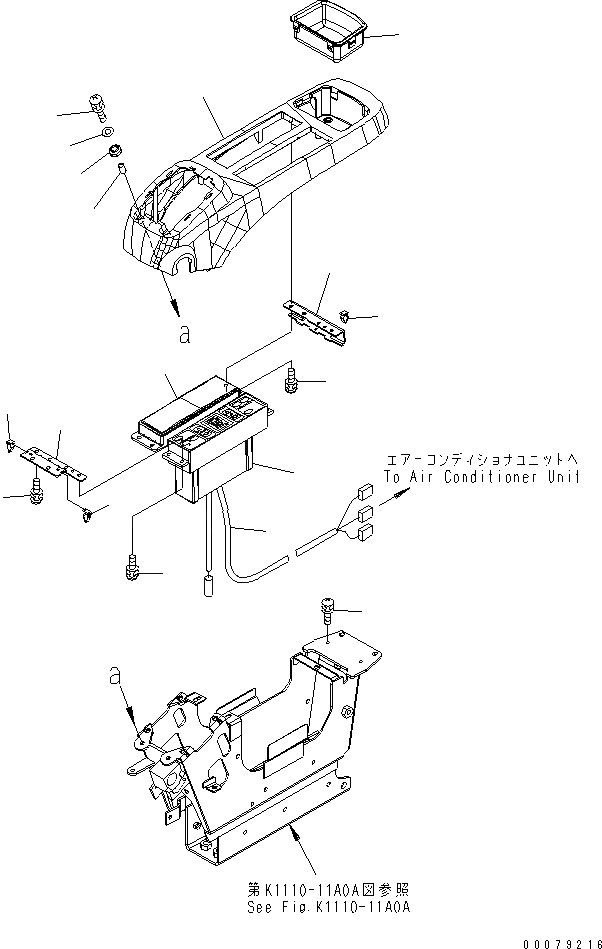 a

エアーコンディショナユニットへ
To Air Conditioner Unit

a

第K1110-11A0A図参照
See Fig.K1110-11A0A

00079216