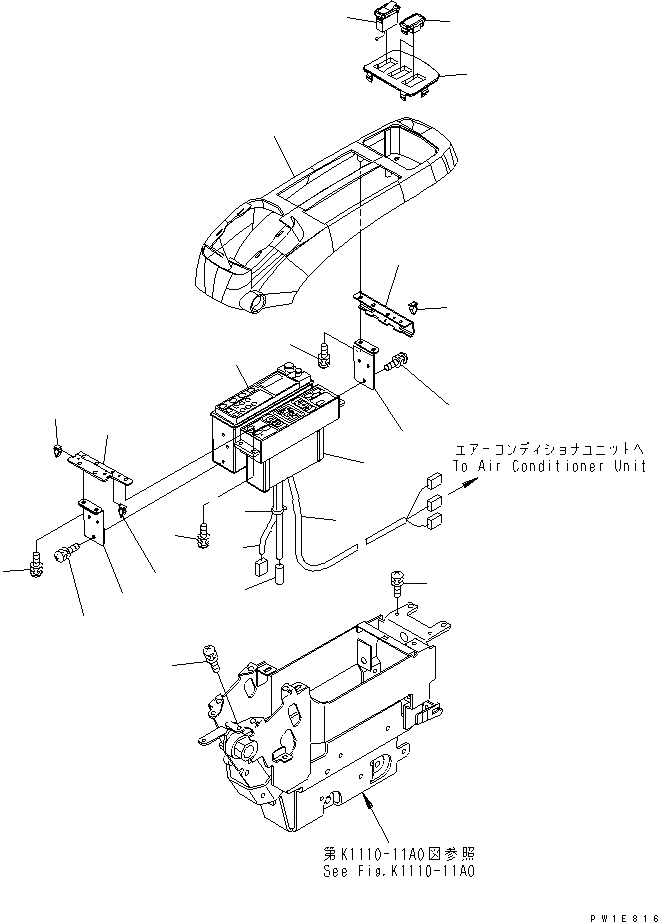 エアーコンディショナユニットへ
To Air Conditioner Unit

第K1110-11A0図参照
See Fig.K1110-11A0

PW1E816