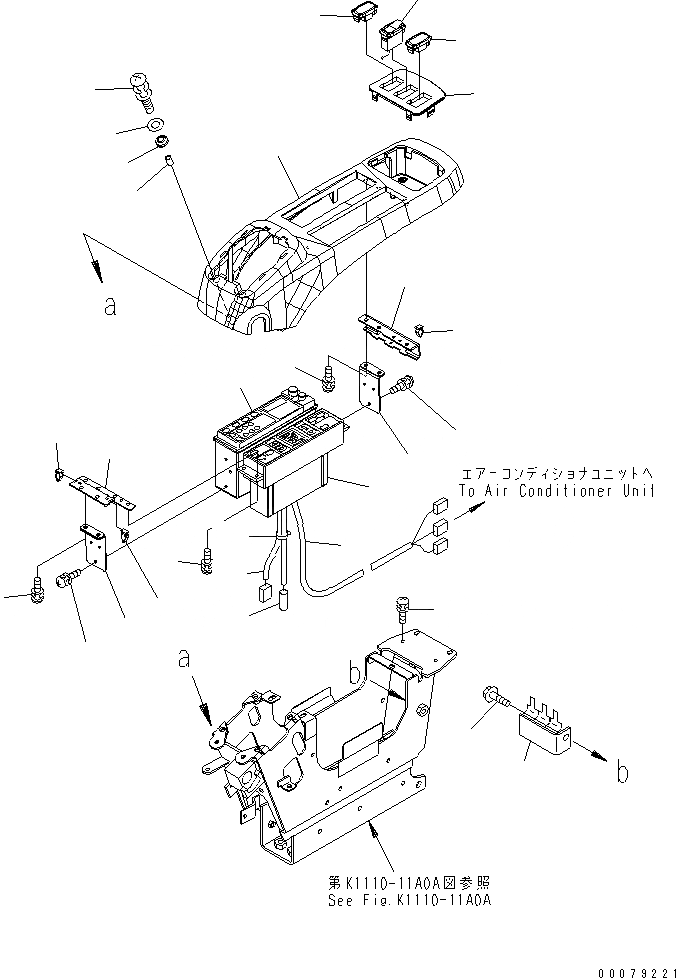 a

エアーコンディショナユニットへ
To Air Conditioner Unit

a

b

b

第K1110-11A0A図参照
See Fig.K1110-11A0A

00079221