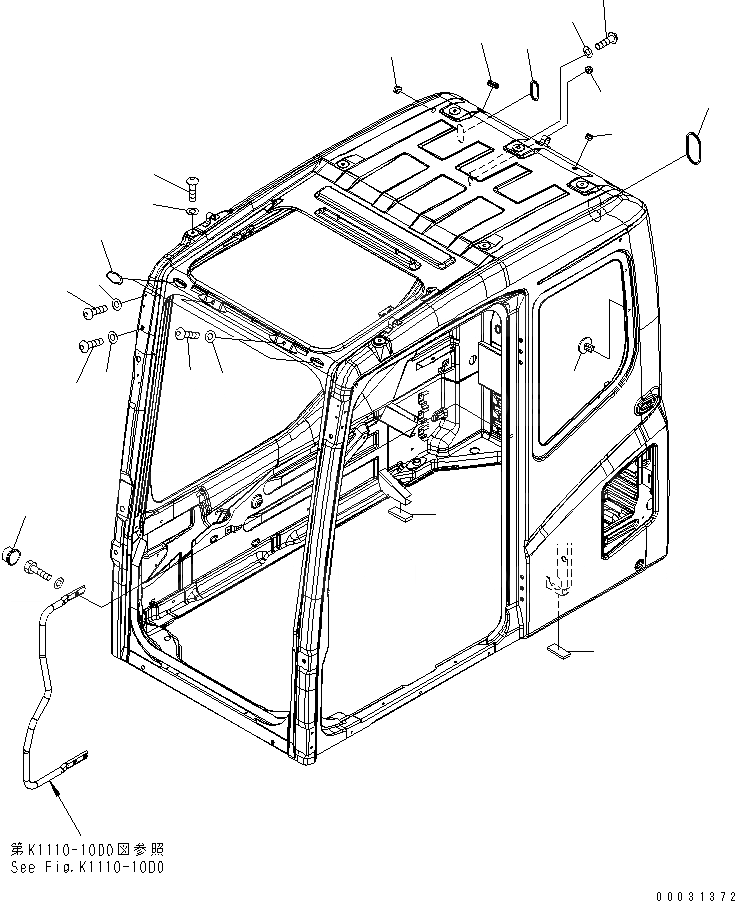 第K1110-10D0図参照
See Fig.K1110-10D0

00031372