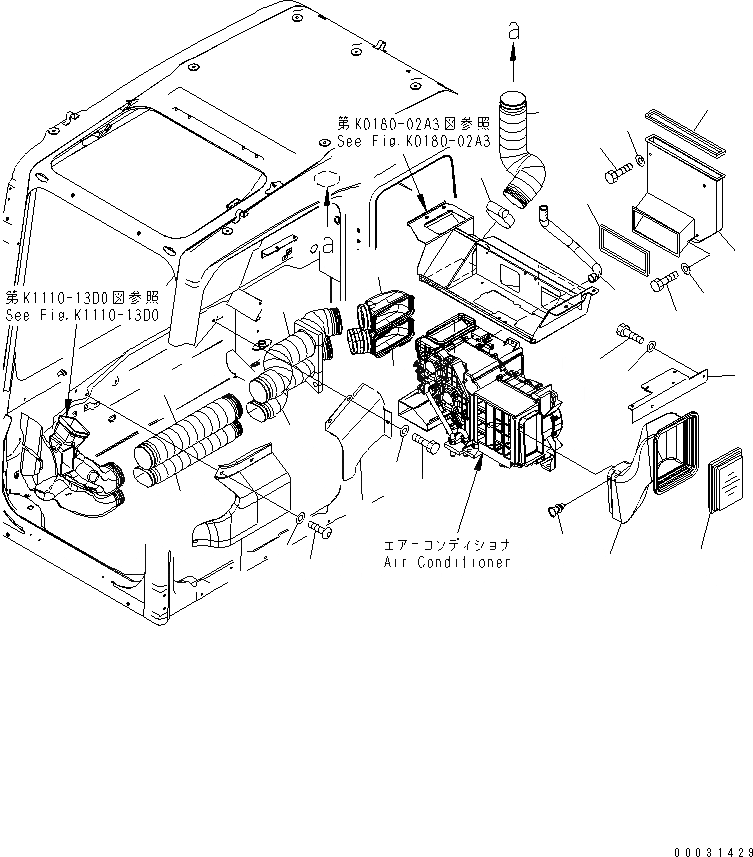 a

第K0180-02A3図参照
See Fig.K0180-02A3

a

第K1110-13D0図参照
See Fig.K1110-13D0

エアーコンディショナ
Air Conditioner

00031429