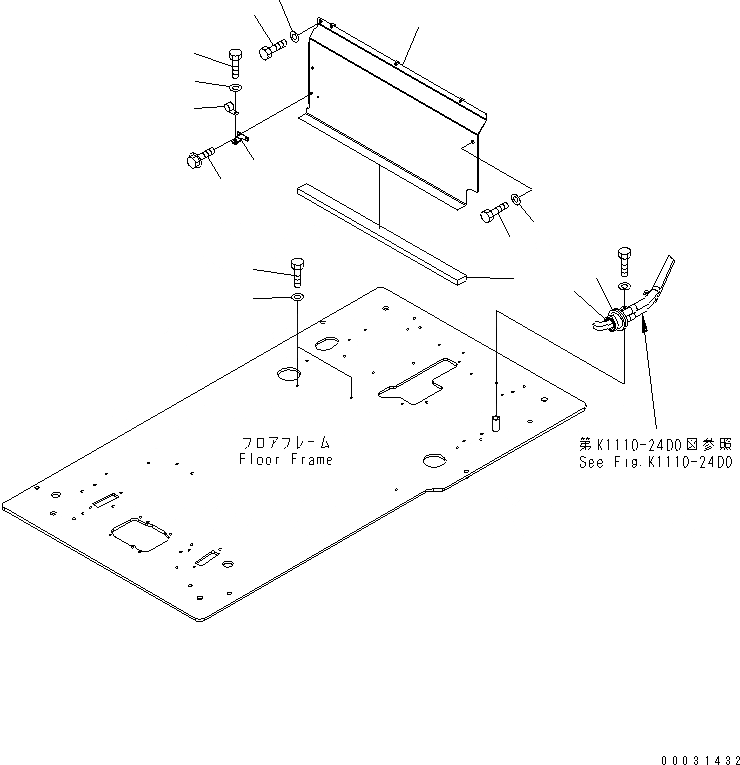 フロアフレーム
Floor Frame

第K1110-24D0図参照
See Fig.K1110-24D0

00031432