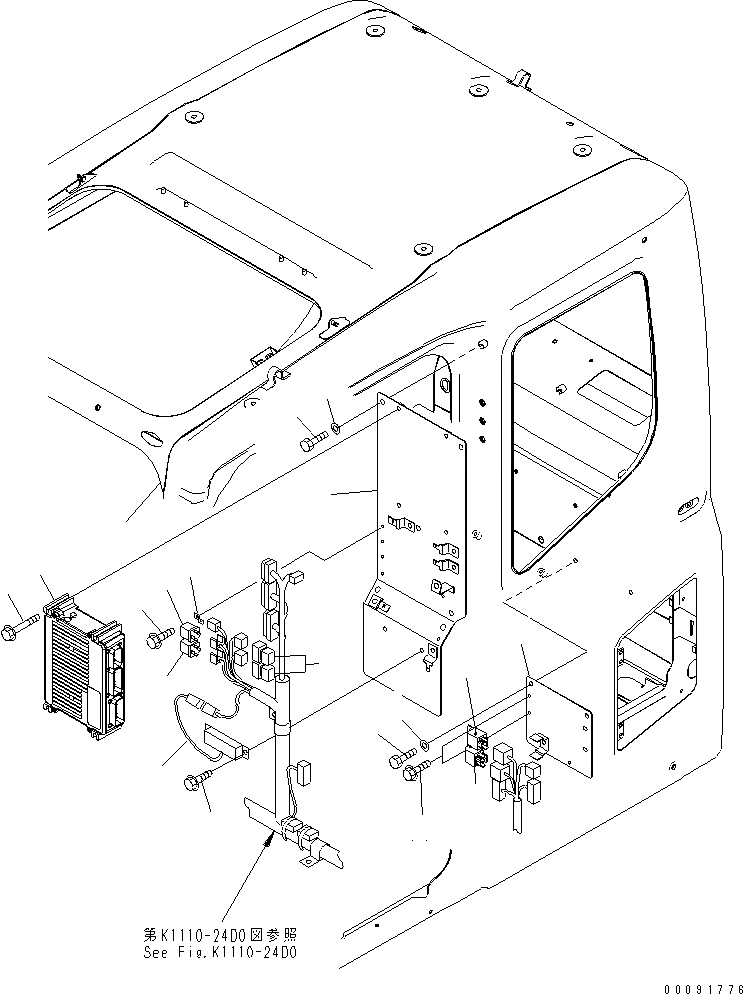 第K1110-24D0図参照
See Fig.K1110-24D0

00091776