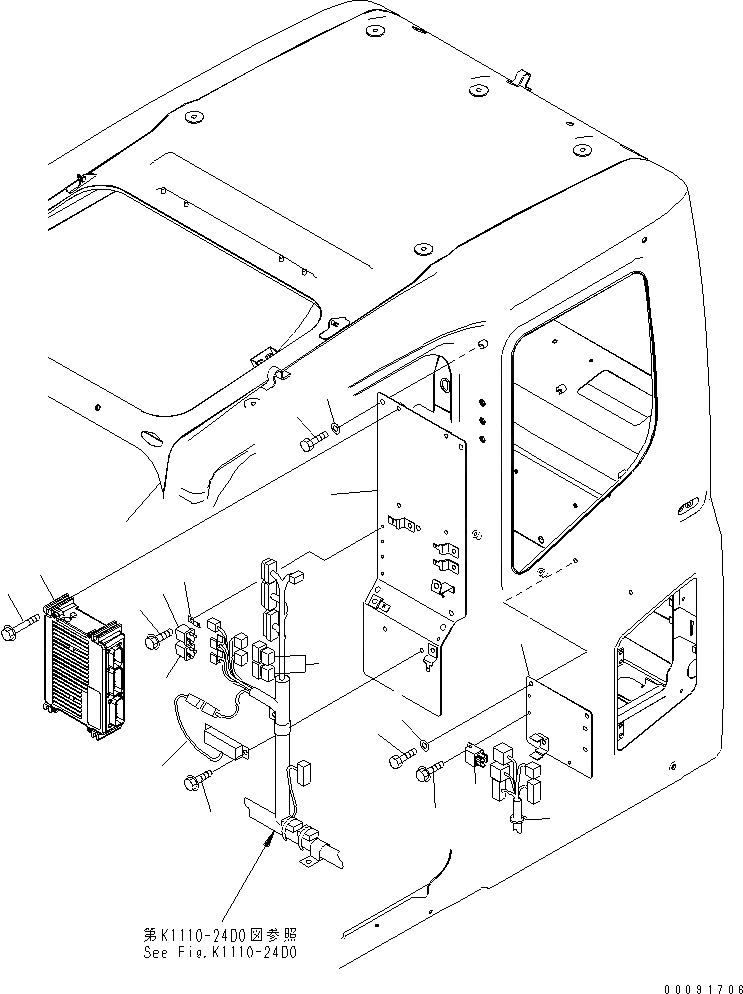 第K1110-24D0図参照
See Fig.K1110-24D0

00091706