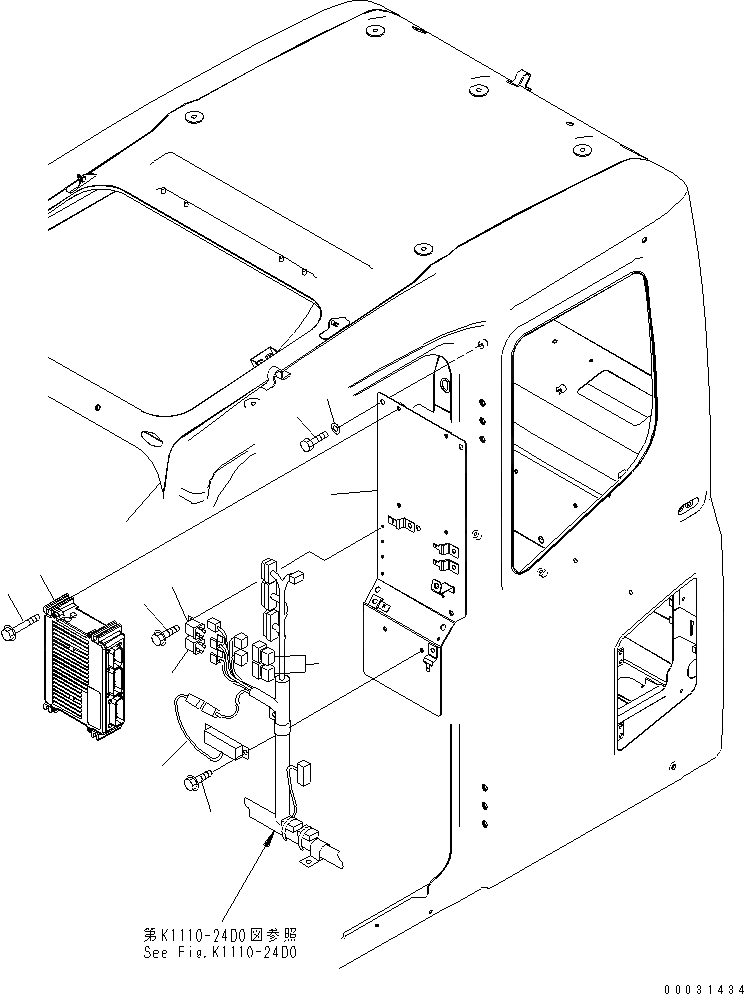 第K1110-24D0図参照
See Fig.K1110-24D0

00031434