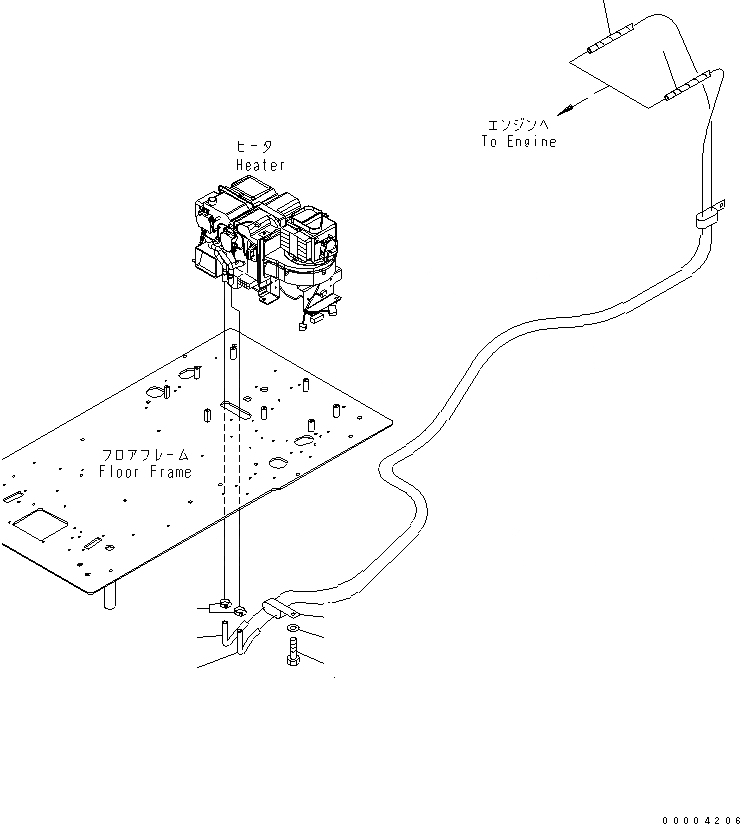 エンジンへ
To Engine

ヒータ
Heater

フロアフレーム
Floor Frame

00004206