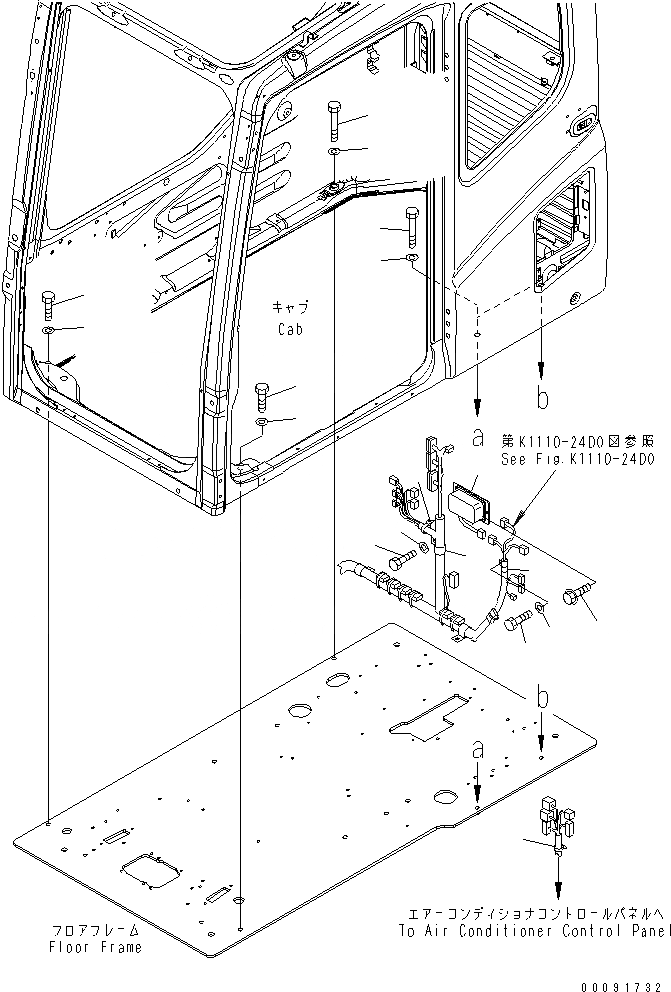 キャブ
Cab

b

a

第K1110-24D0図参照
See Fig.K1110-24D0

b

a

フロアフレーム
Floor Frame

エアーコンディショナコントロールパネルへ
To Air Conditioner Control Panel

00091732