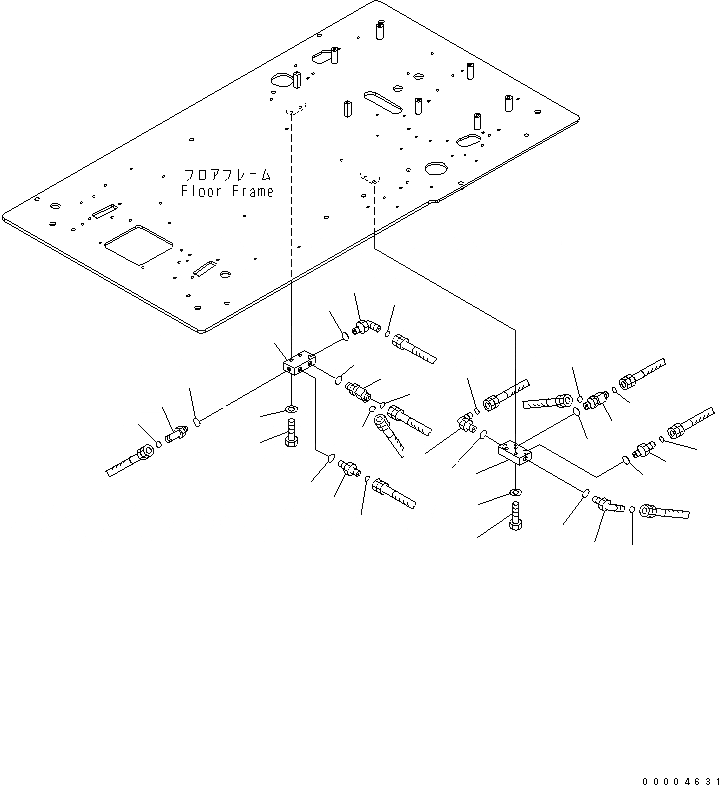 フロアフレーム
Floor Frame

00004631