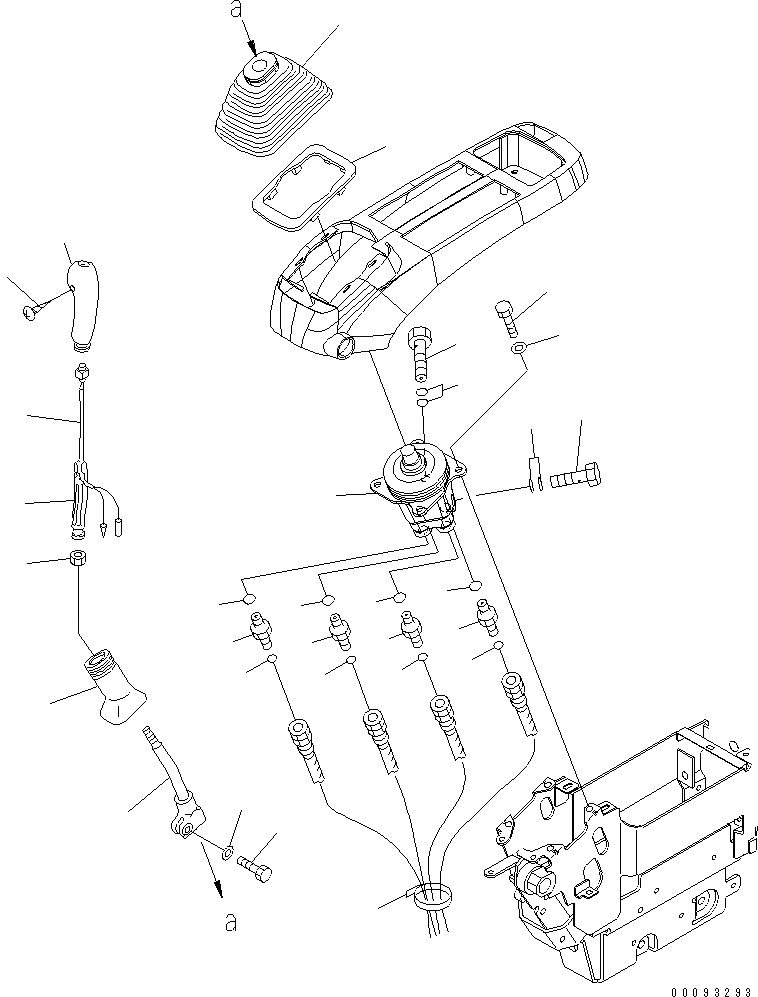 a

a

00093293