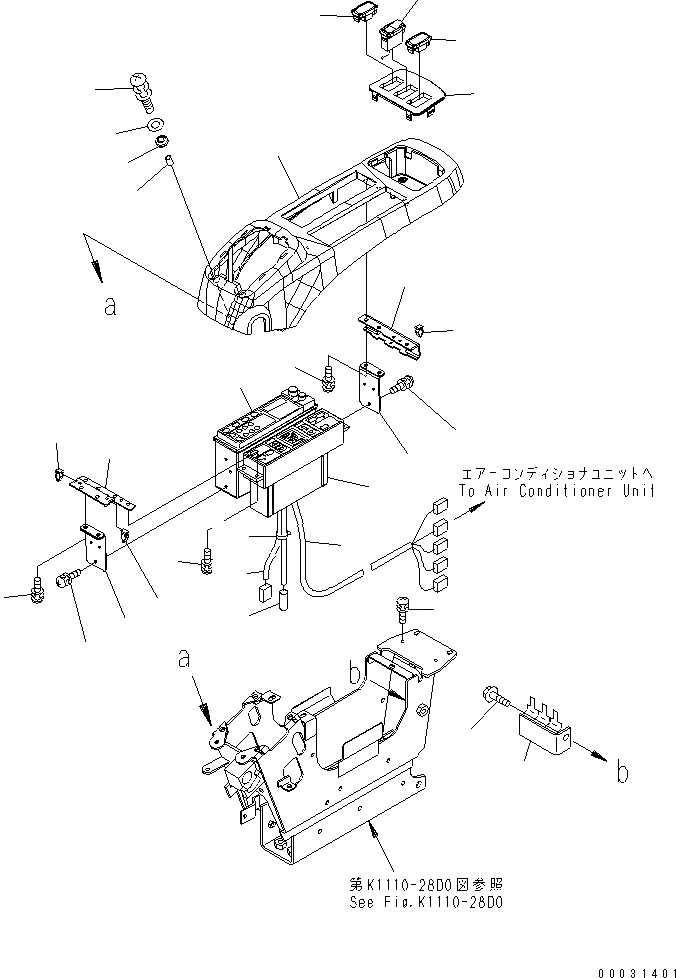 a

エアーコンディショナユニットへ
To Air Conditioner Unit

a

b

b

第K1110-28D0図参照
See Fig.K1110-28D0

00031401