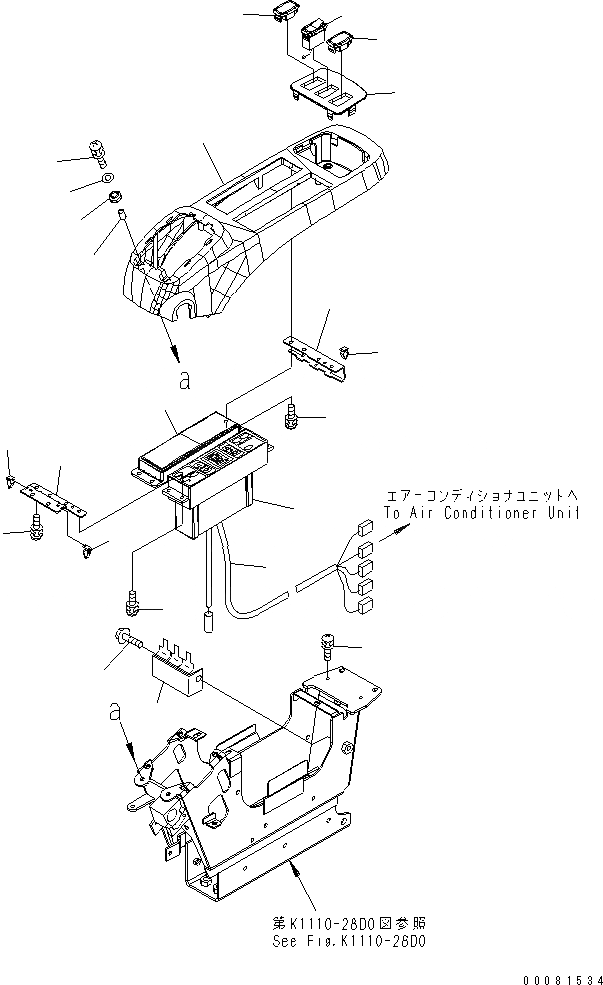 a

エアーコンディショナユニットへ
To Air Conditioner Unit

a

第K1110-28D0図参照
See Fig.K1110-28D0

00081534