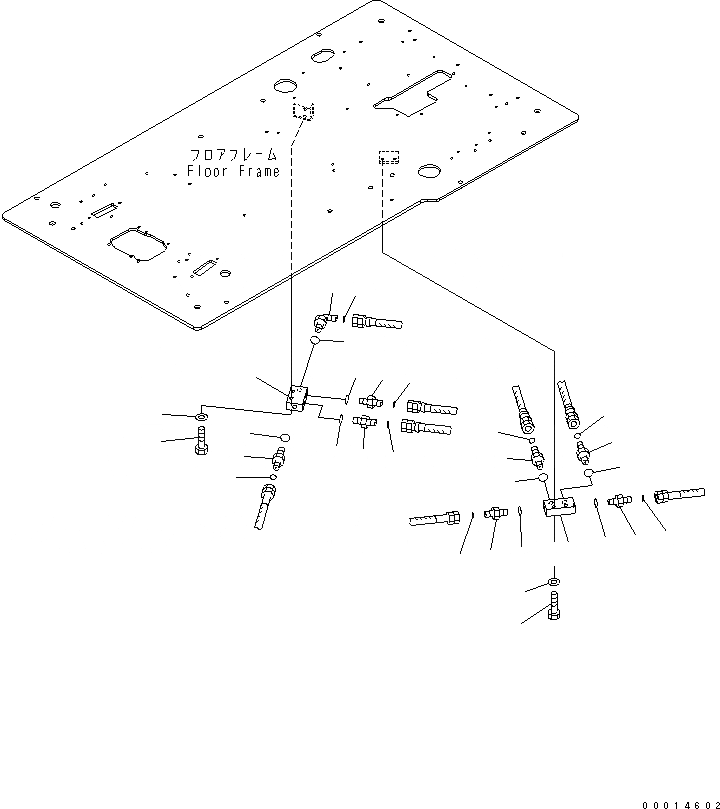 フロアフレーム
Floor Frame

00014602