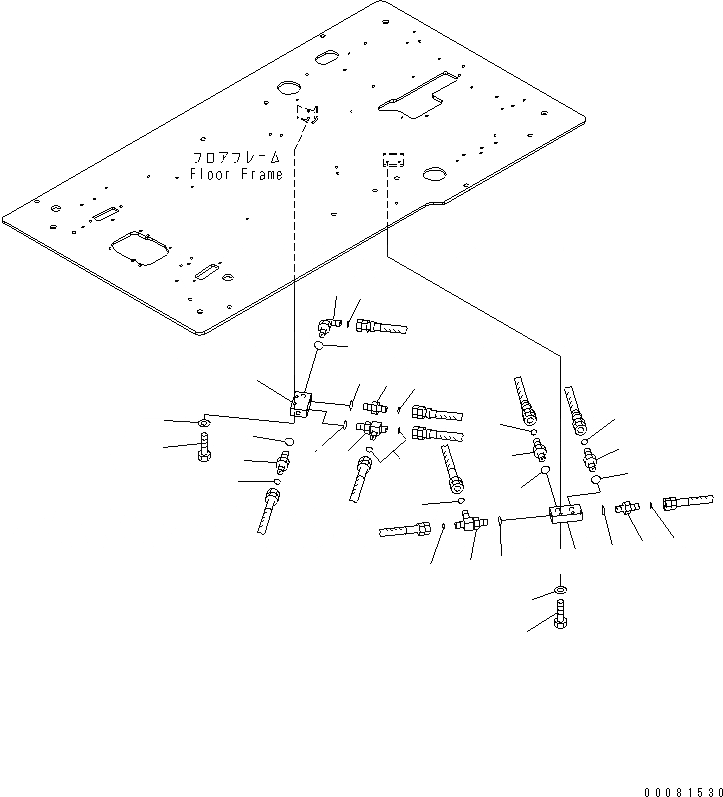 フロアフレーム
Floor Frame

00081530