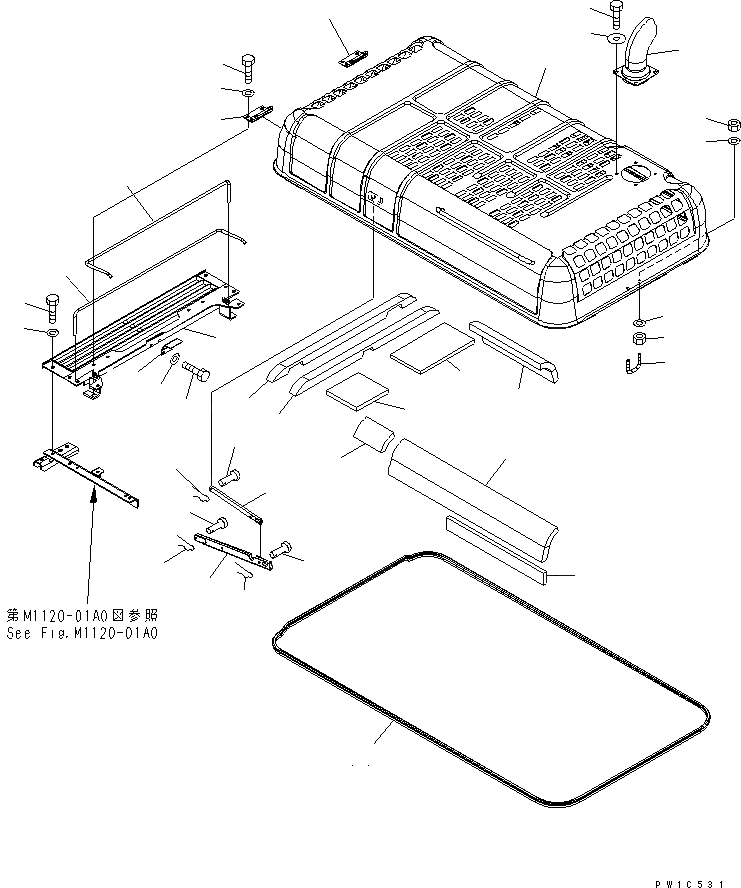 第M1120-01A0図参照
See Fig.M1120-01A0

PW1C531