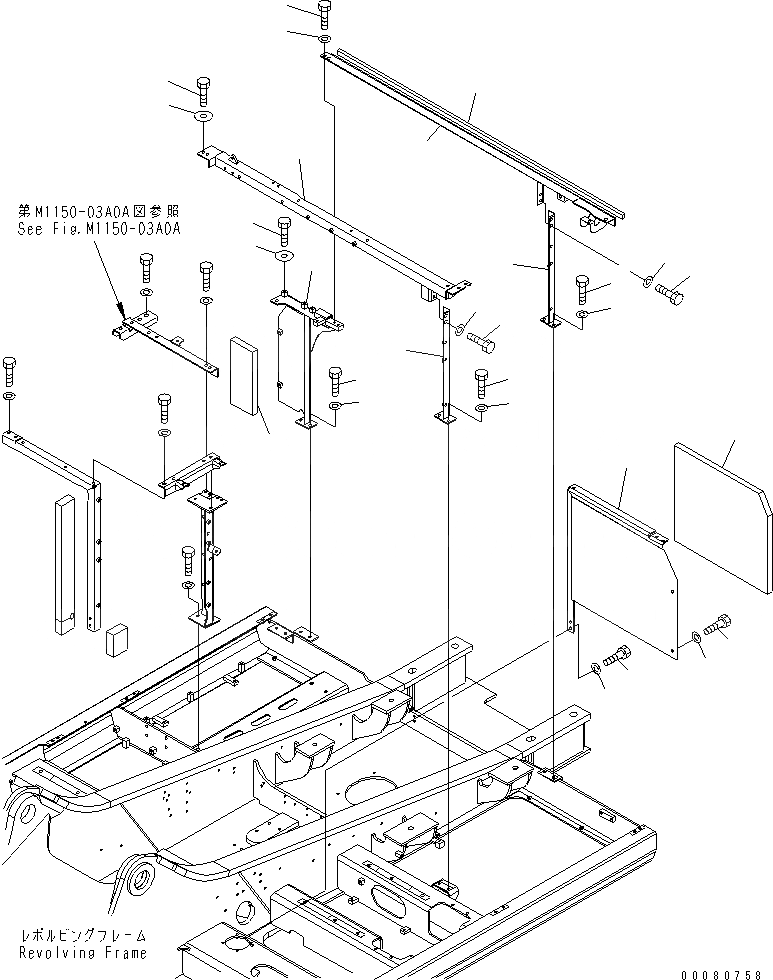 第M1150-03A0A図参照
See Fig.M1150-03A0A

レボルビングフレーム
Revolving Frame

00080758