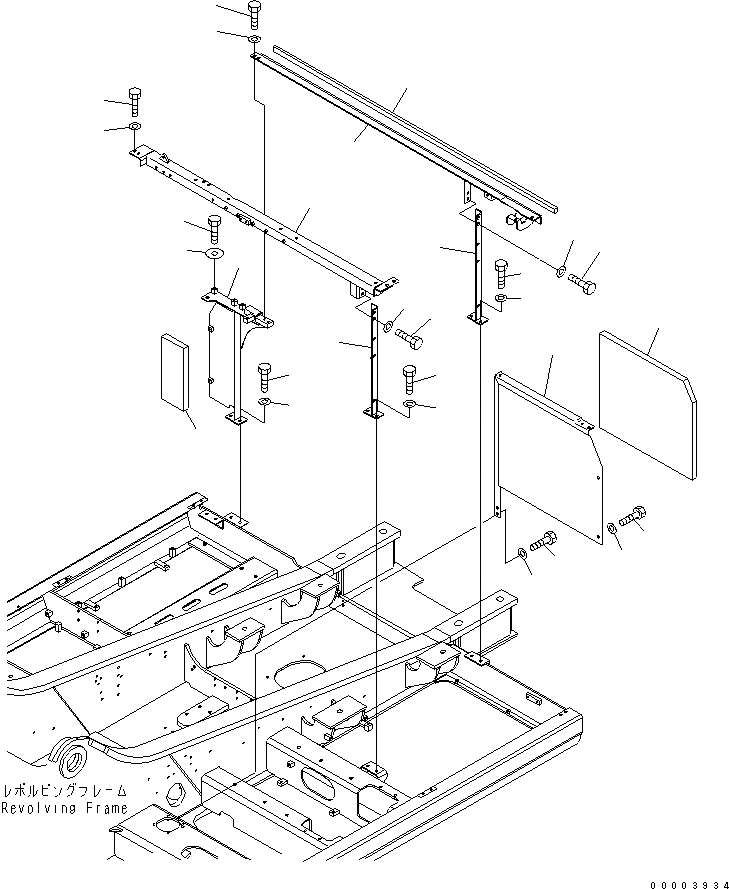 レボルビングフレーム
Revolving Frame

00003934