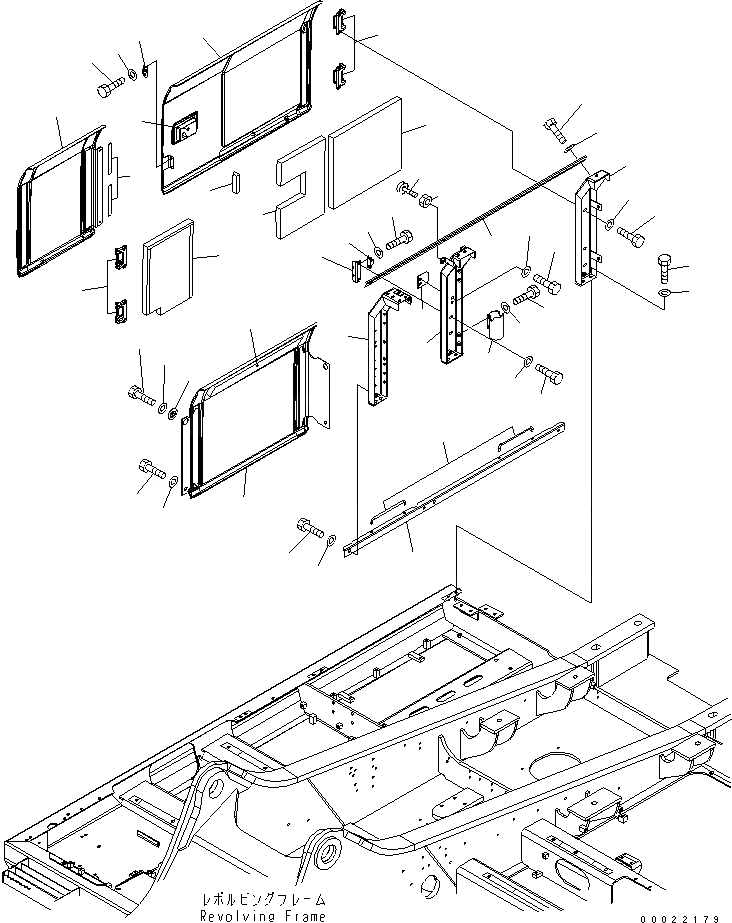 レボルビングフレーム
Revolving Frame

00022179