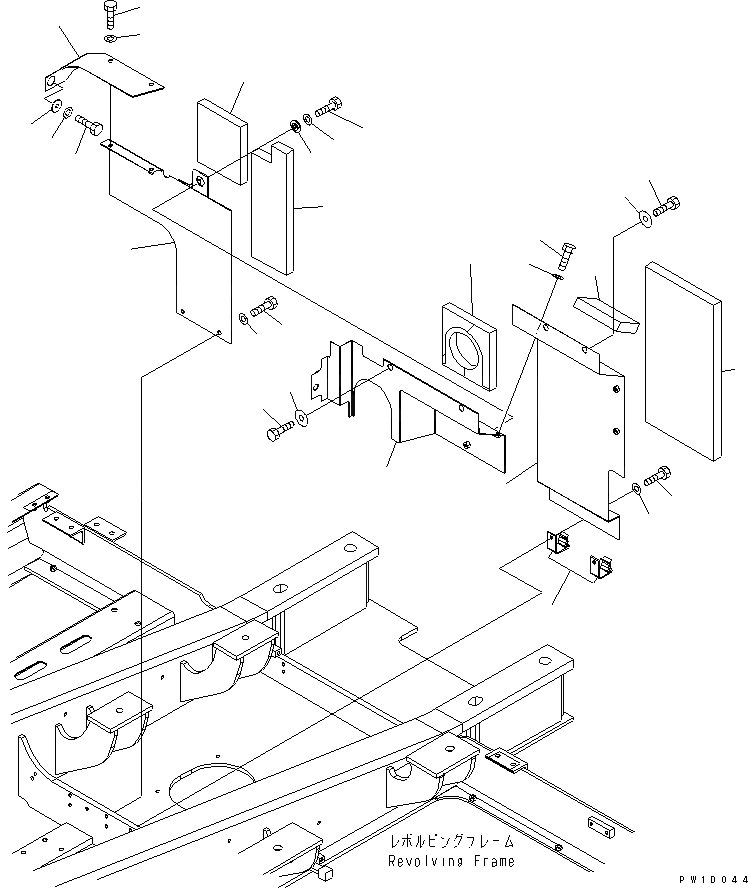 レボルビングフレーム
Revolving Frame

PW10044