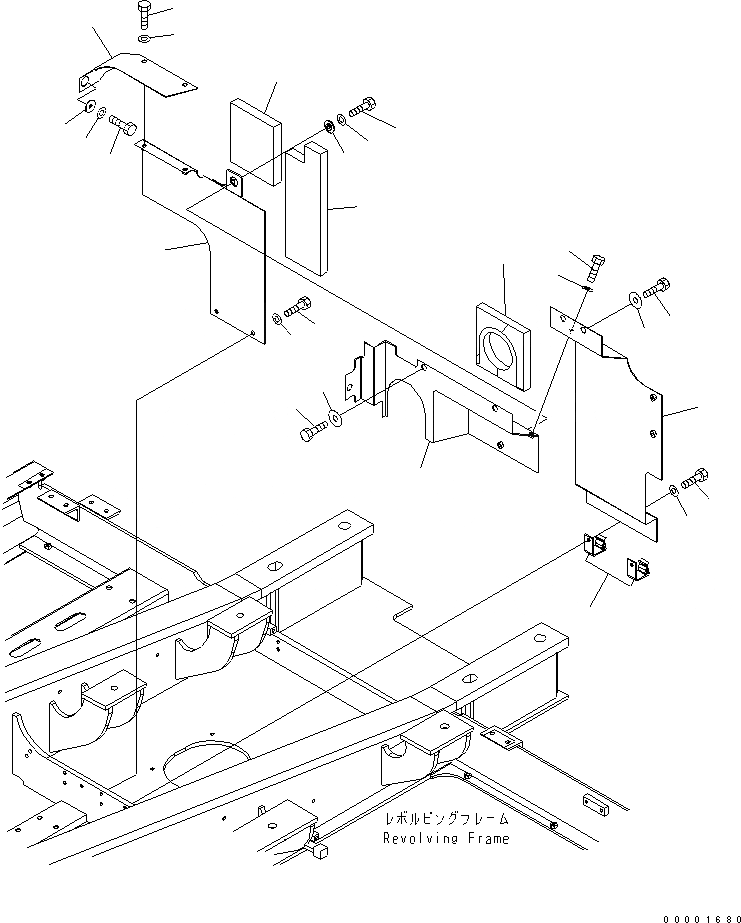 レボルビングフレーム
Revolving Frame

00001680