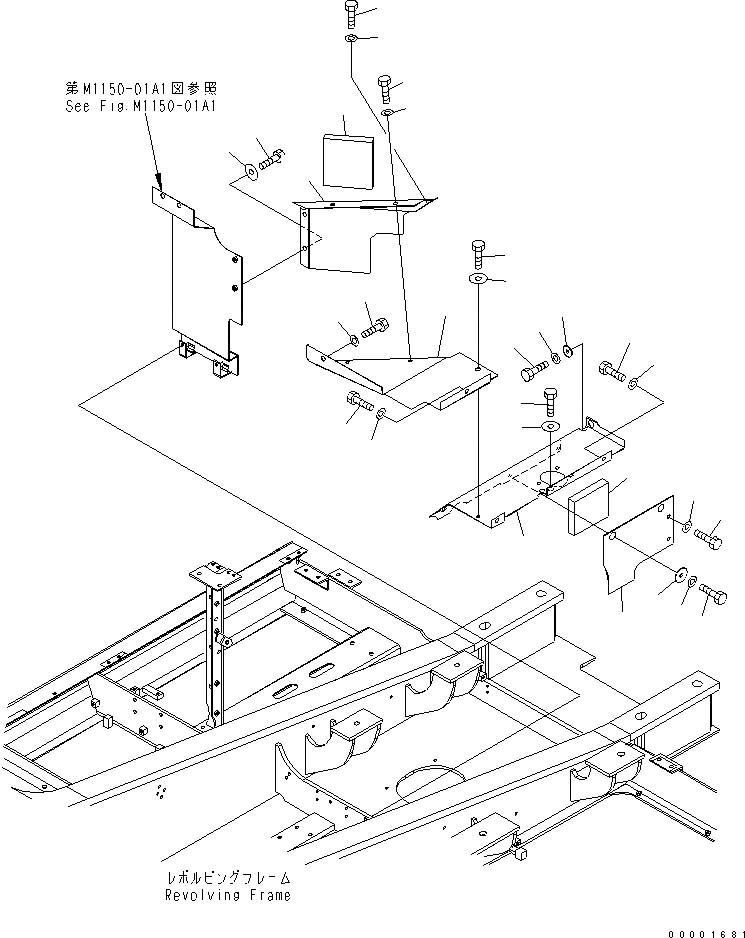 第M1150-01A1図参照
See Fig.M1150-01A1

レボルビングフレーム
Revolving Frame

00001681