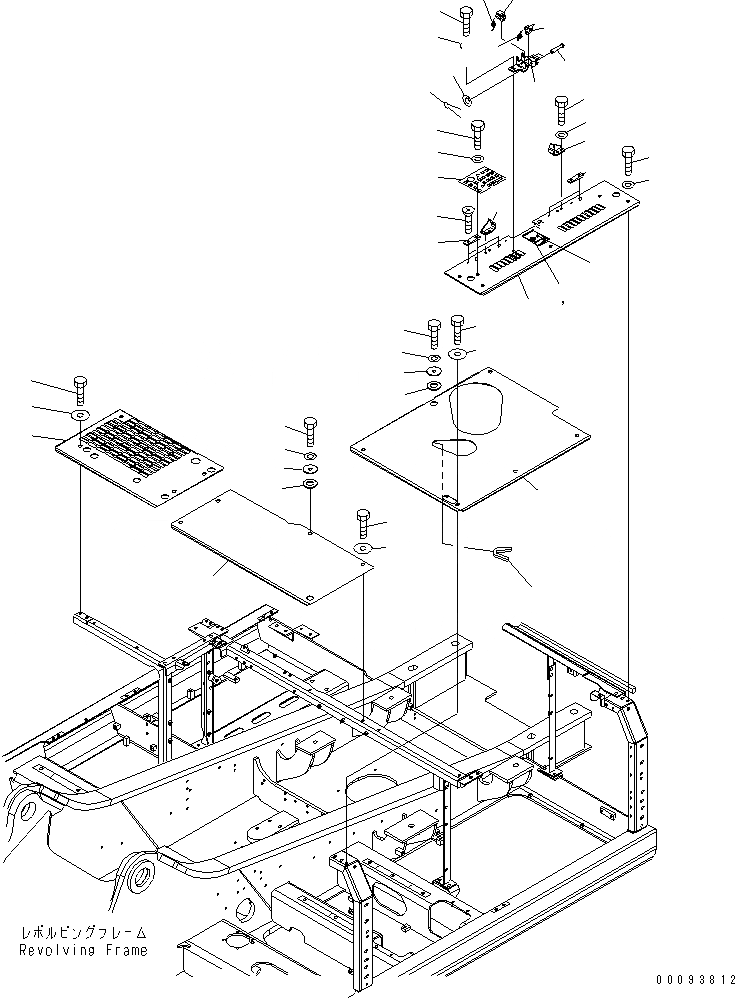 レボルビングフレーム
Revolving Frame

00093812