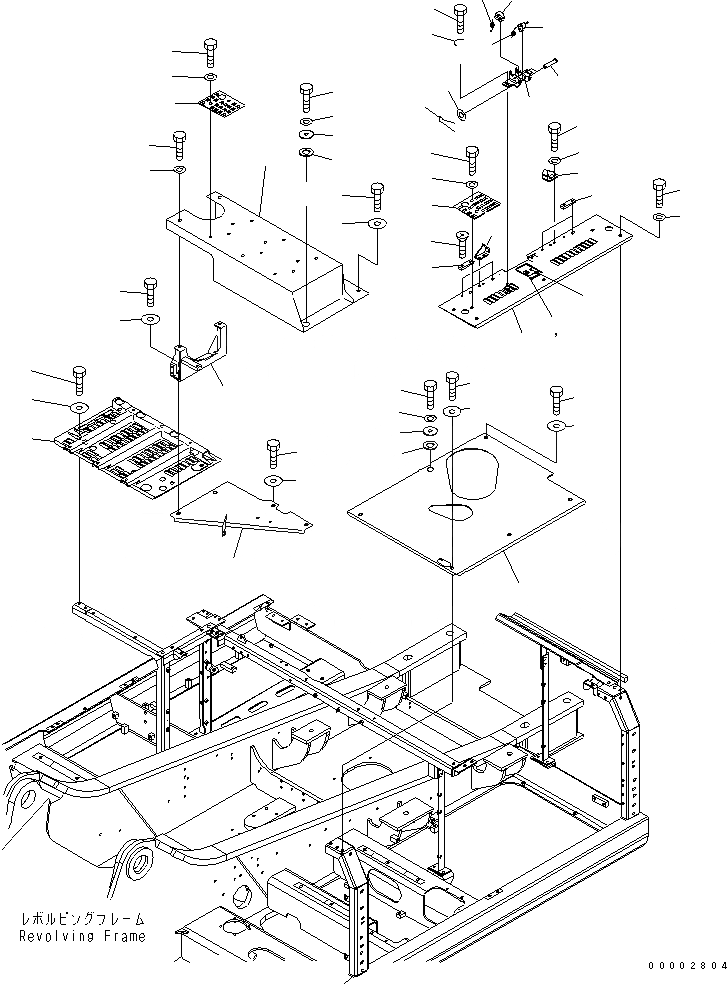 レボルビングフレーム
Revolving Frame

00002804