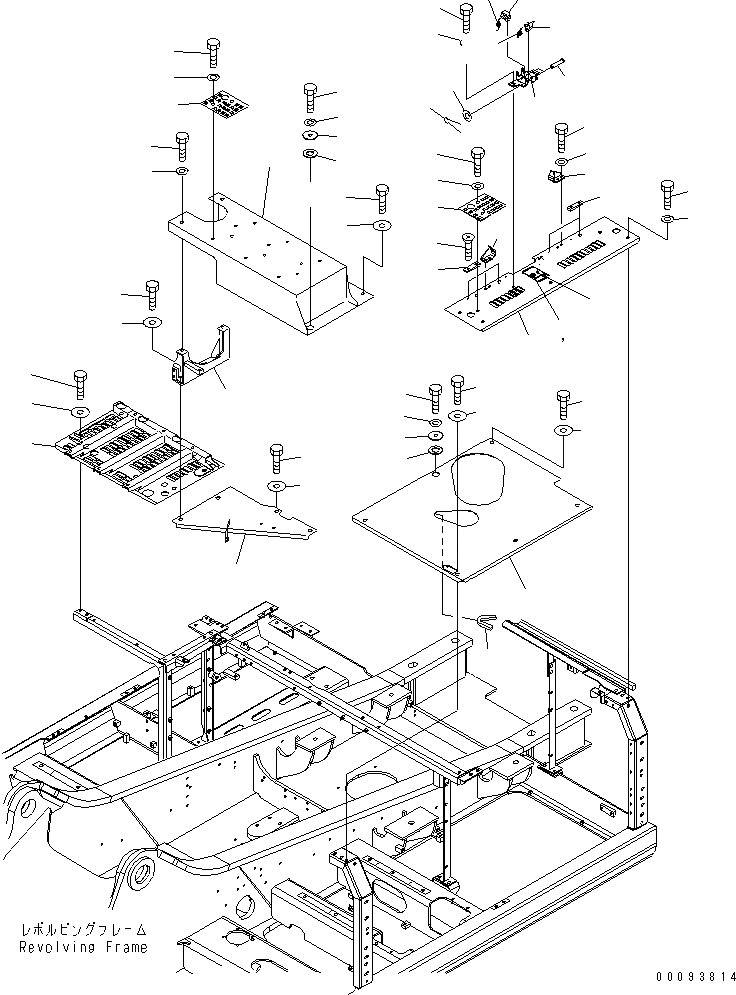 レボルビングフレーム
Revolving Frame

00093814