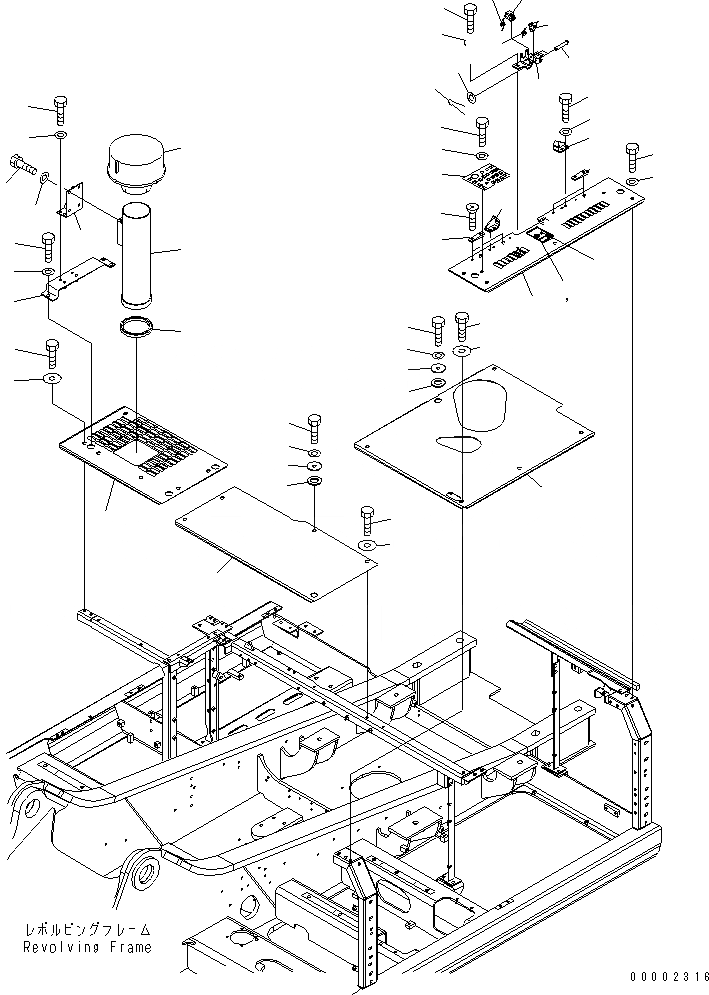 レボルビングフレーム
Revolving Frame

00002316