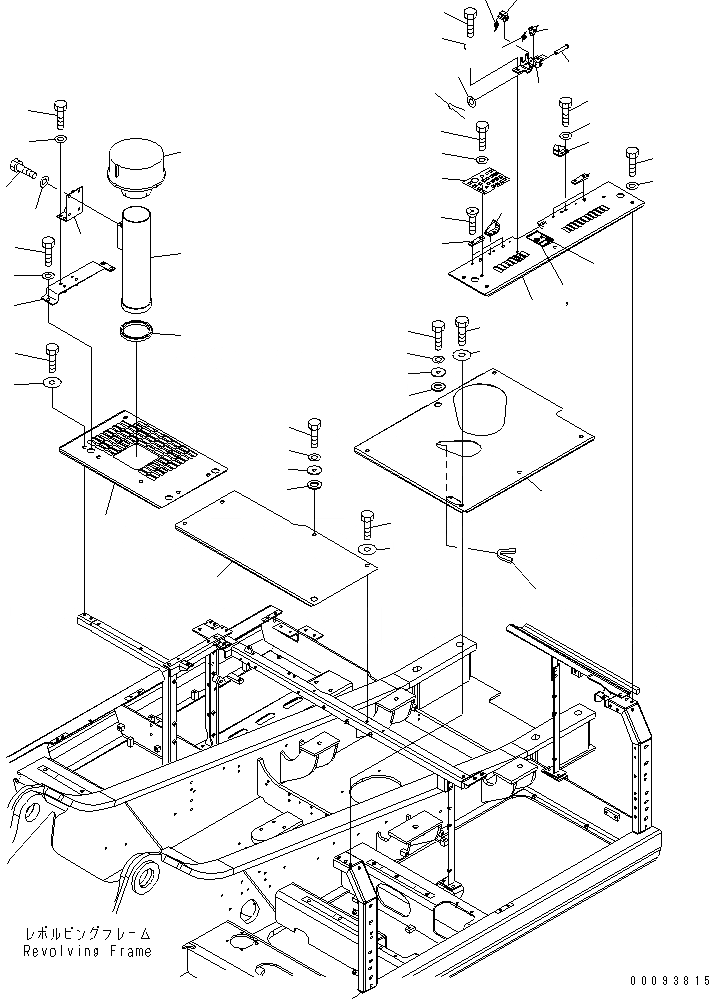 レボルビングフレーム
Revolving Frame

00093815