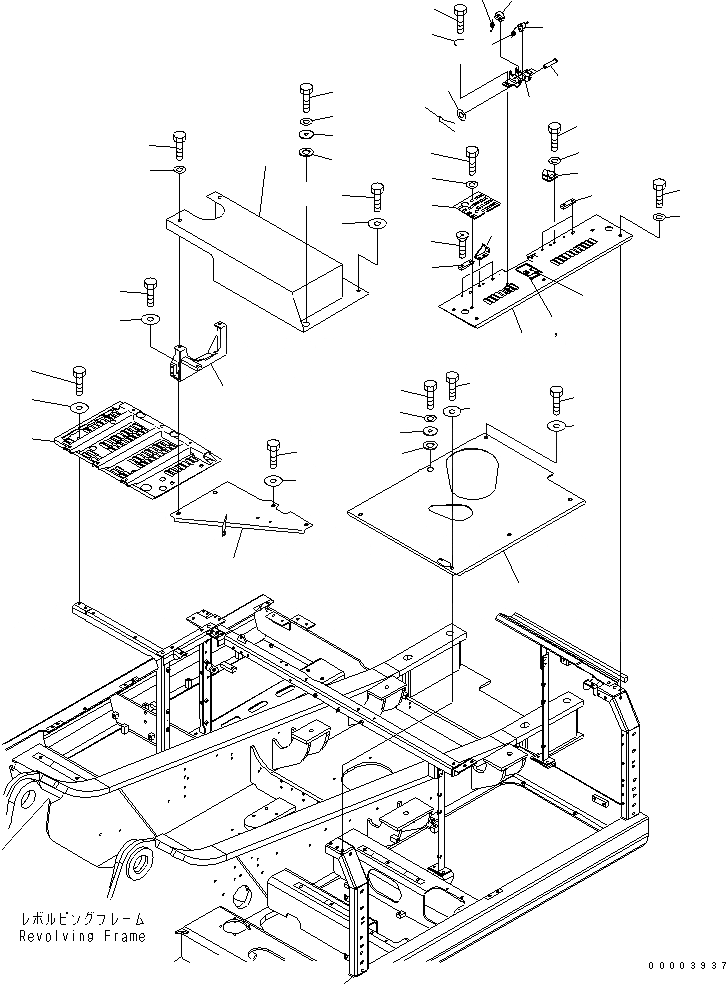 レボルビングフレーム
Revolving Frame

00003937