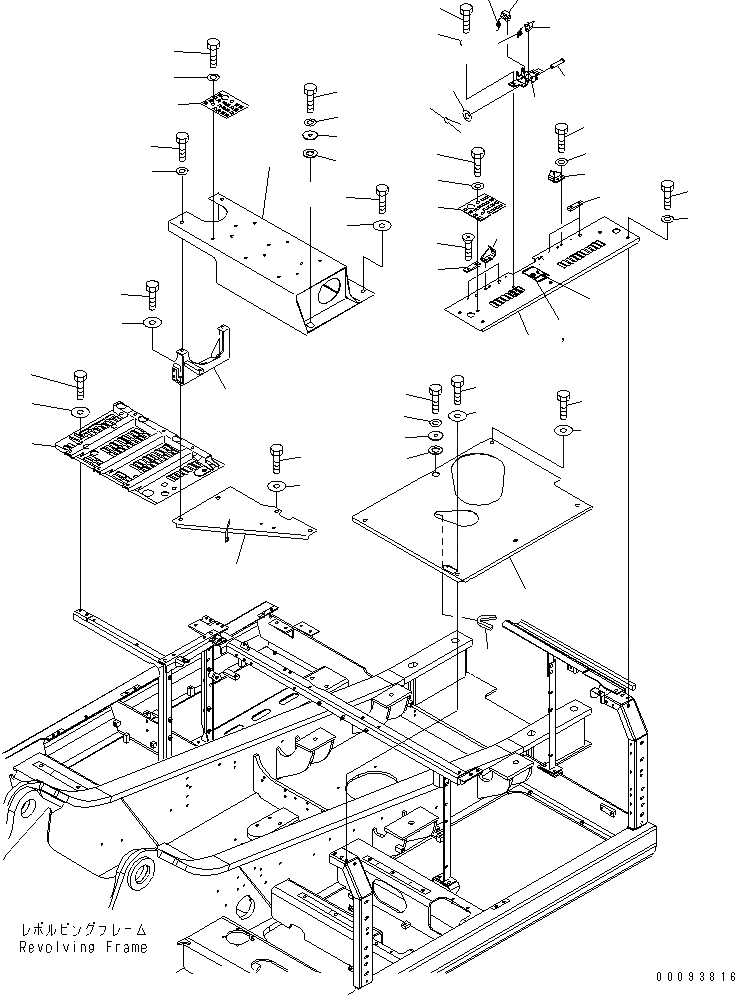 レボルビングフレーム
Revolving Frame

00093816