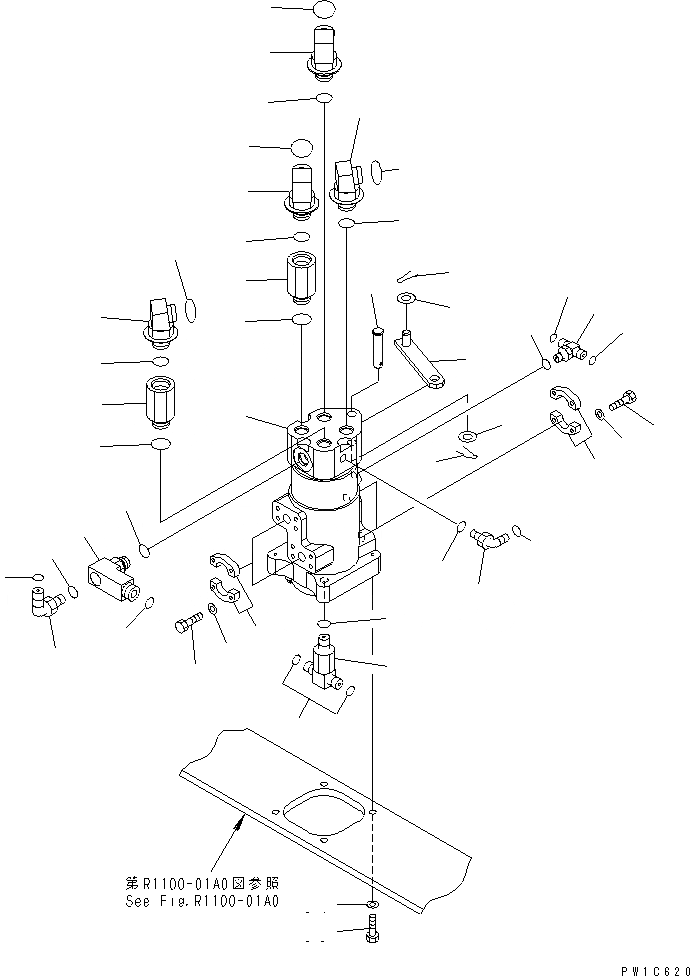 第R1100-01A0図参照
See Fig.R1100-01A0

PW1C620