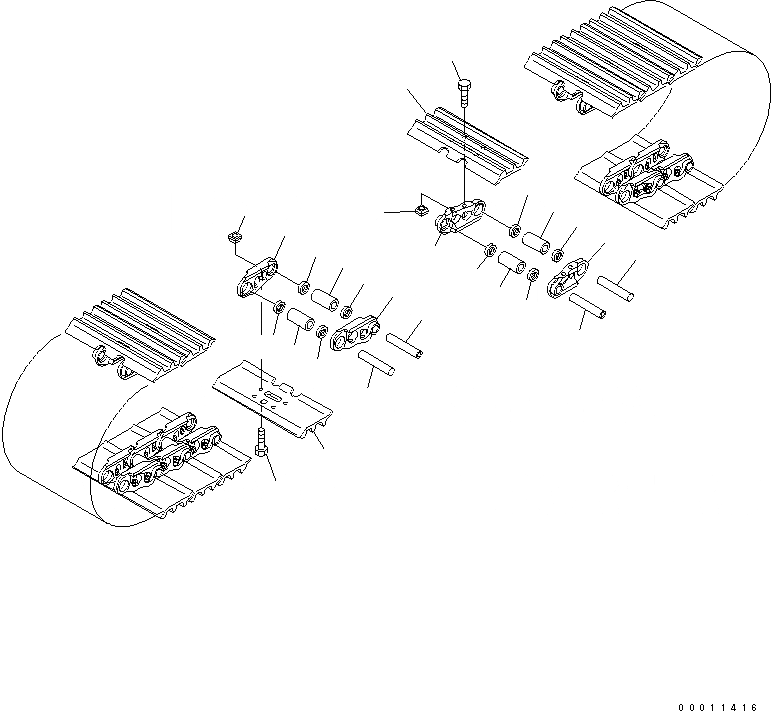 00011416