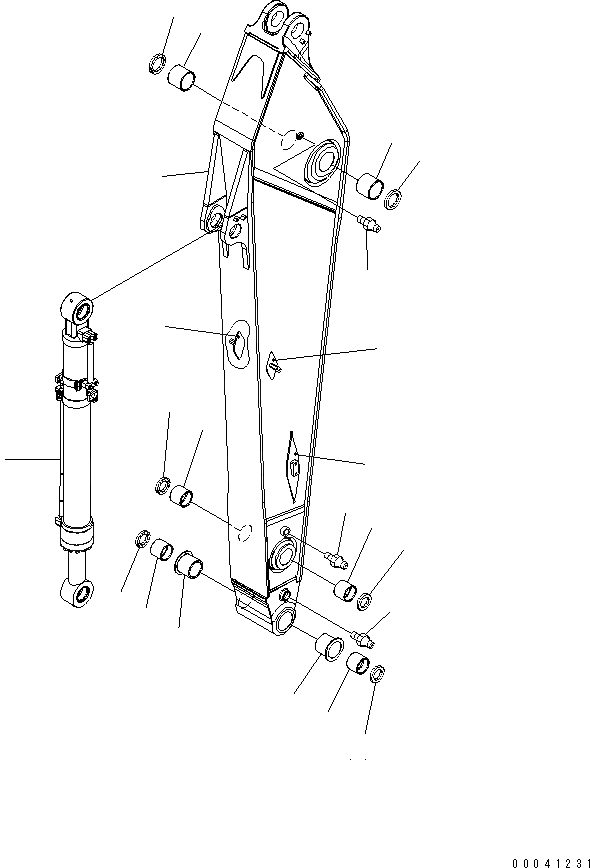 00041231