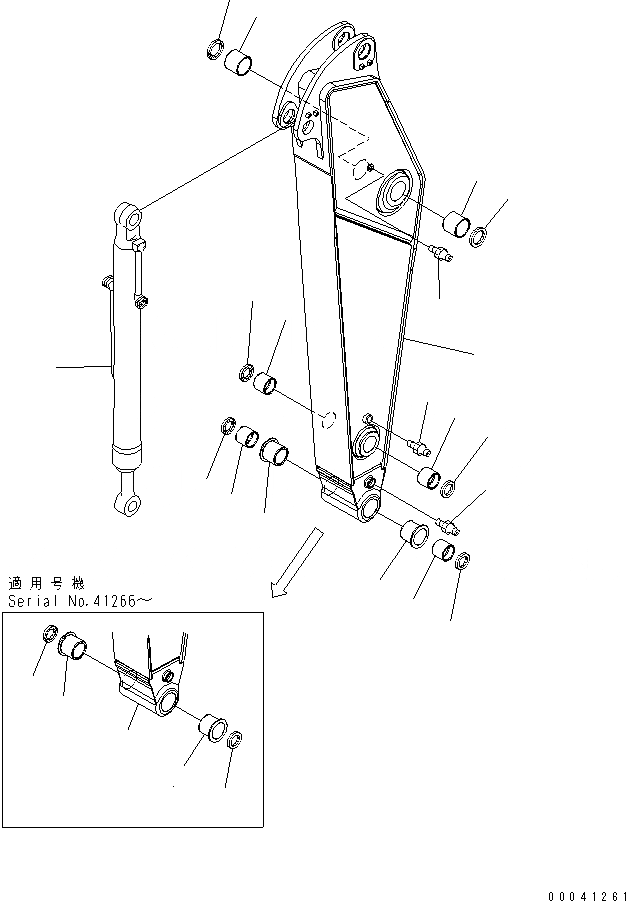 適用号機
Serial No.41266～

00041261