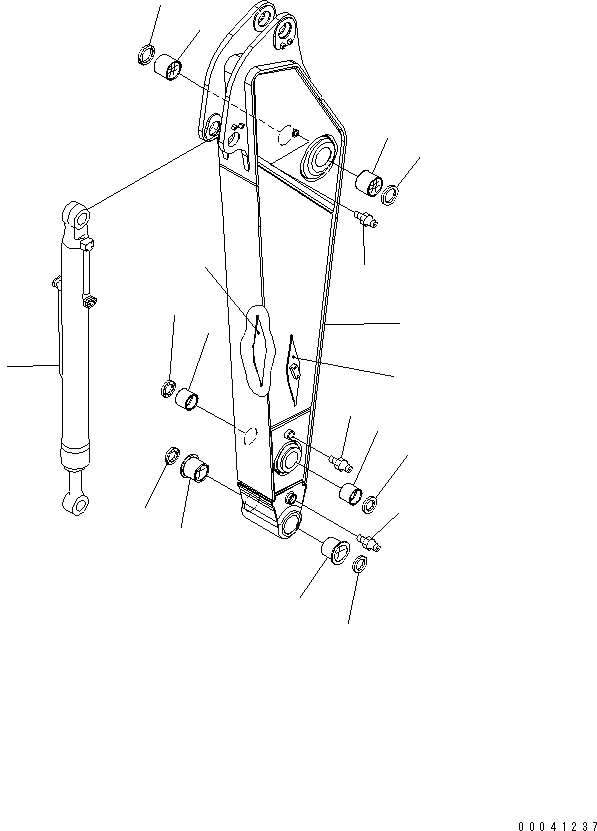 00041237