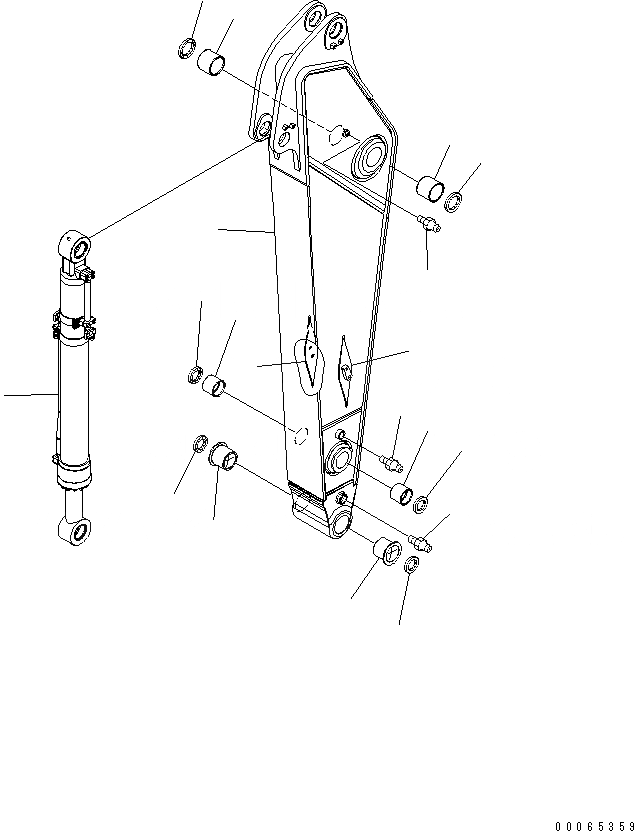 00065359