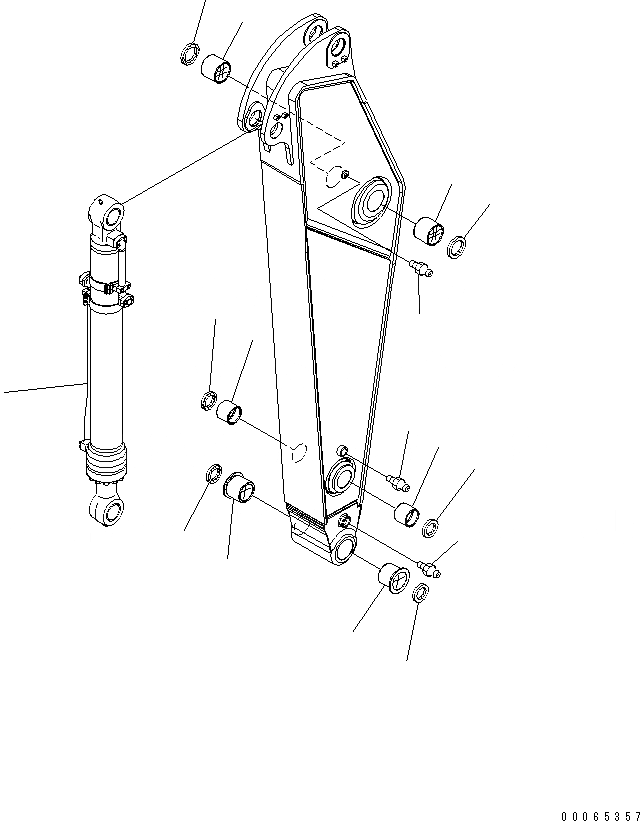 00065357