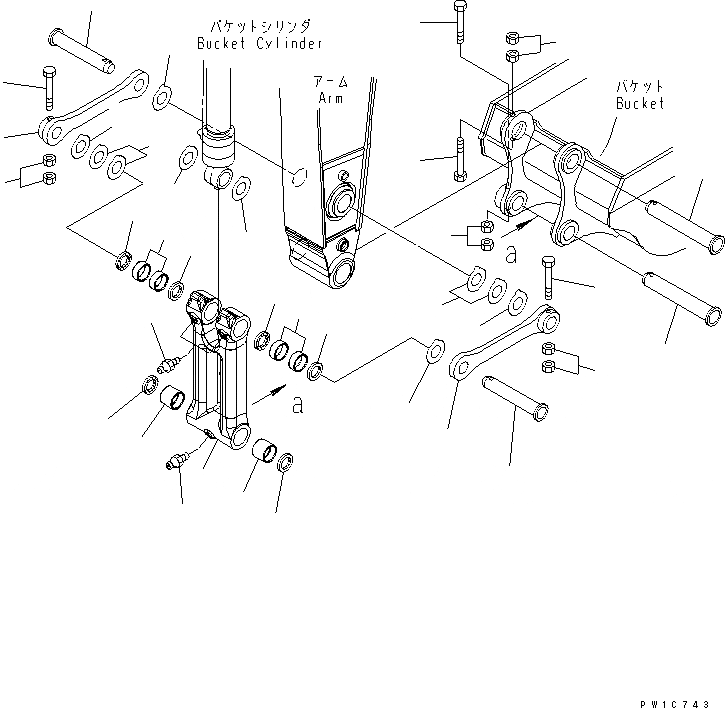 バケットシリンダ
Bucket Cylinder

アーム
Arm

バケット
Bucket

a

a

PW1C743